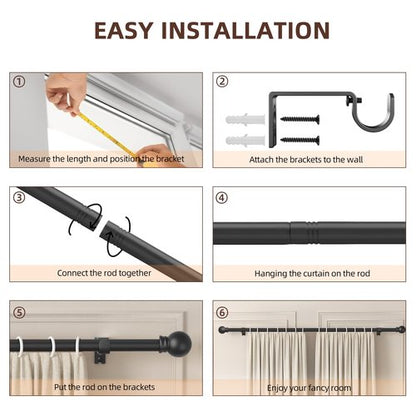 EASY INSTALLATION

①
Measure the length and position the bracket

②
Attach the brackets to the wall

③
Connect the rod together

④
Hanging the curtain on the rod

⑤
Put the rod on the brackets

⑥
Enjoy your fancy room