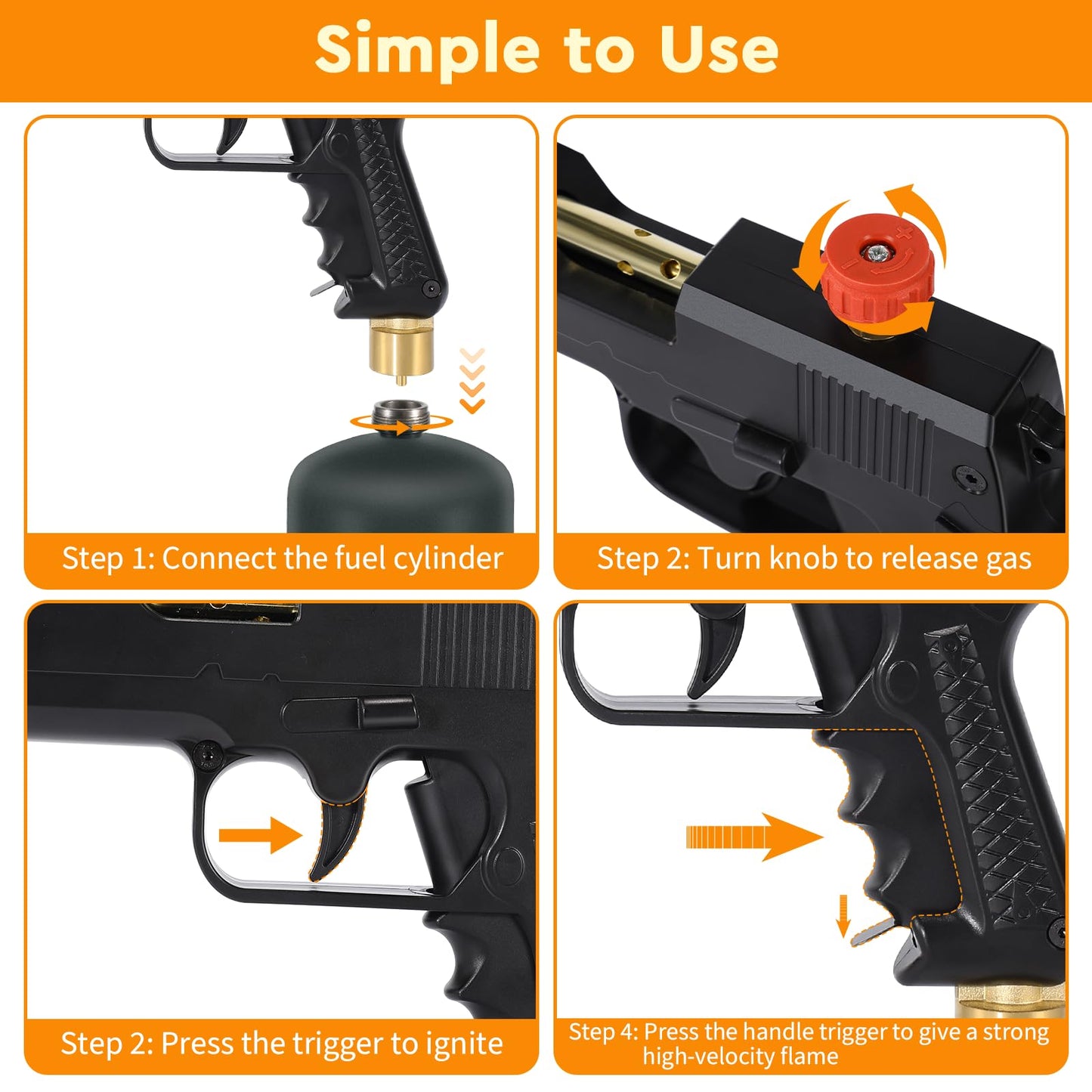 Simple to Use

Step 1: Connect the fuel cylinder

Step 2: Turn knob to release gas

Step 2: Press the trigger to ignite

Step 4: Press the handle trigger to give a strong high-velocity flame