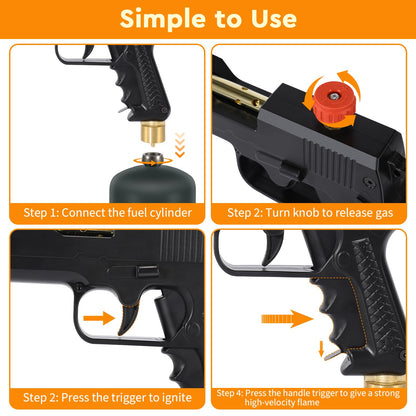 Simple to Use

Step 1: Connect the fuel cylinder

Step 2: Turn knob to release gas

Step 2: Press the trigger to ignite

Step 4: Press the handle trigger to give a strong high-velocity flame