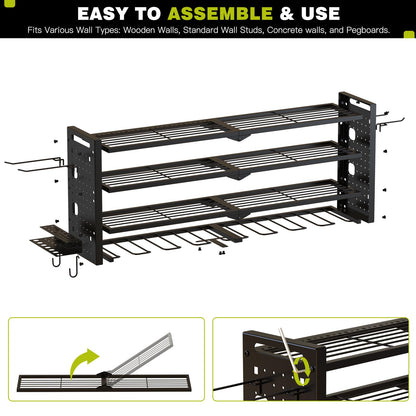 EASY TO ASSEMBLE & USE

Fits Various Wall Types: Wooden Walls, Standard Wall Studs, Concrete walls, and Pegboards.