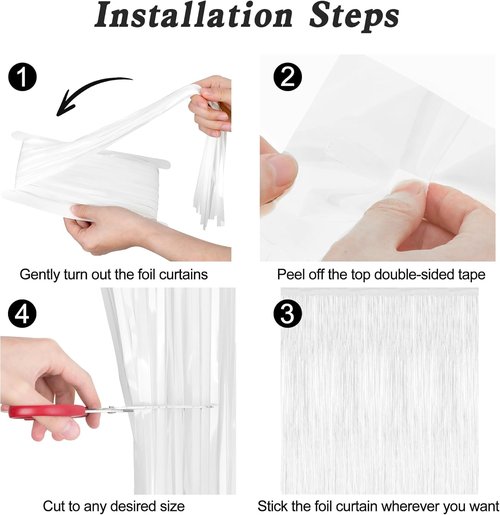 Installation Steps

1

Gently turn out the foil curtains

2

Peel off the top double-sided tape

4

Cut to any desired size

3

Stick the foil curtain wherever you want