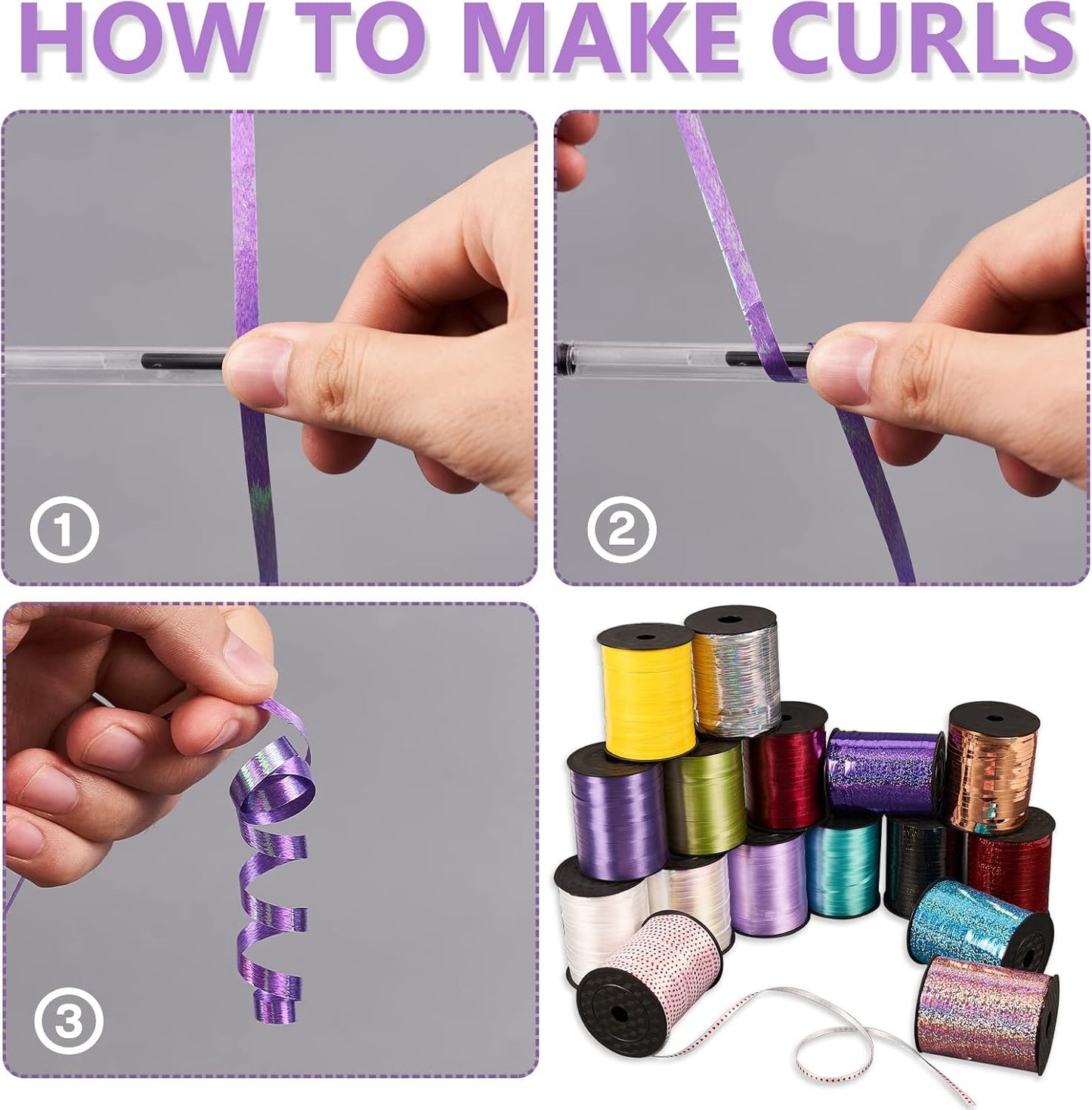 HOW TO MAKE CURLS

①

②

③