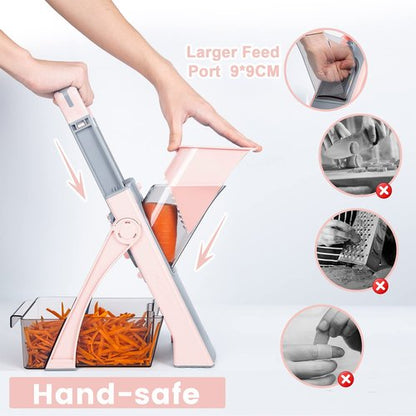 Larger Feed Port 9*9CM

Hand-safe