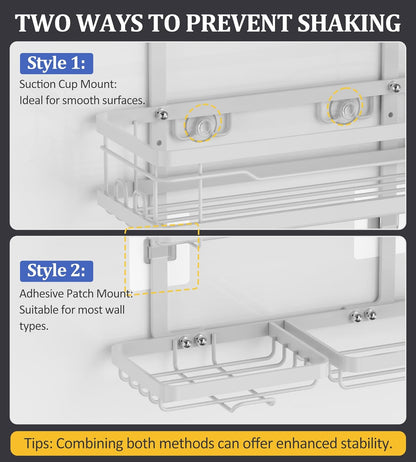 TWO WAYS TO PREVENT SHAKING

Style 1:
Suction Cup Mount:
Ideal for smooth surfaces.

Style 2:
Adhesive Patch Mount:
Suitable for most wall types.

Tips: Combining both methods can offer enhanced stability.