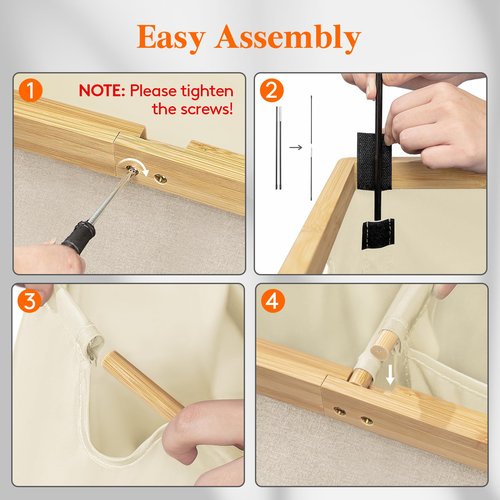 Easy Assembly

1

NOTE: Please tighten the screws!

2

3

4