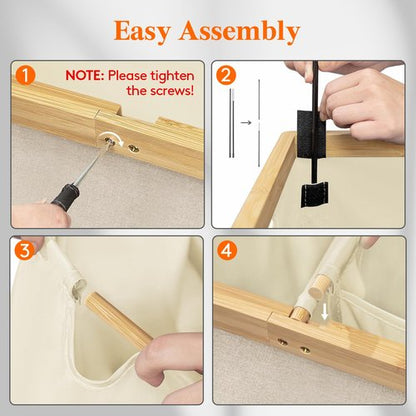 Easy Assembly

1

NOTE: Please tighten the screws!

2

3

4