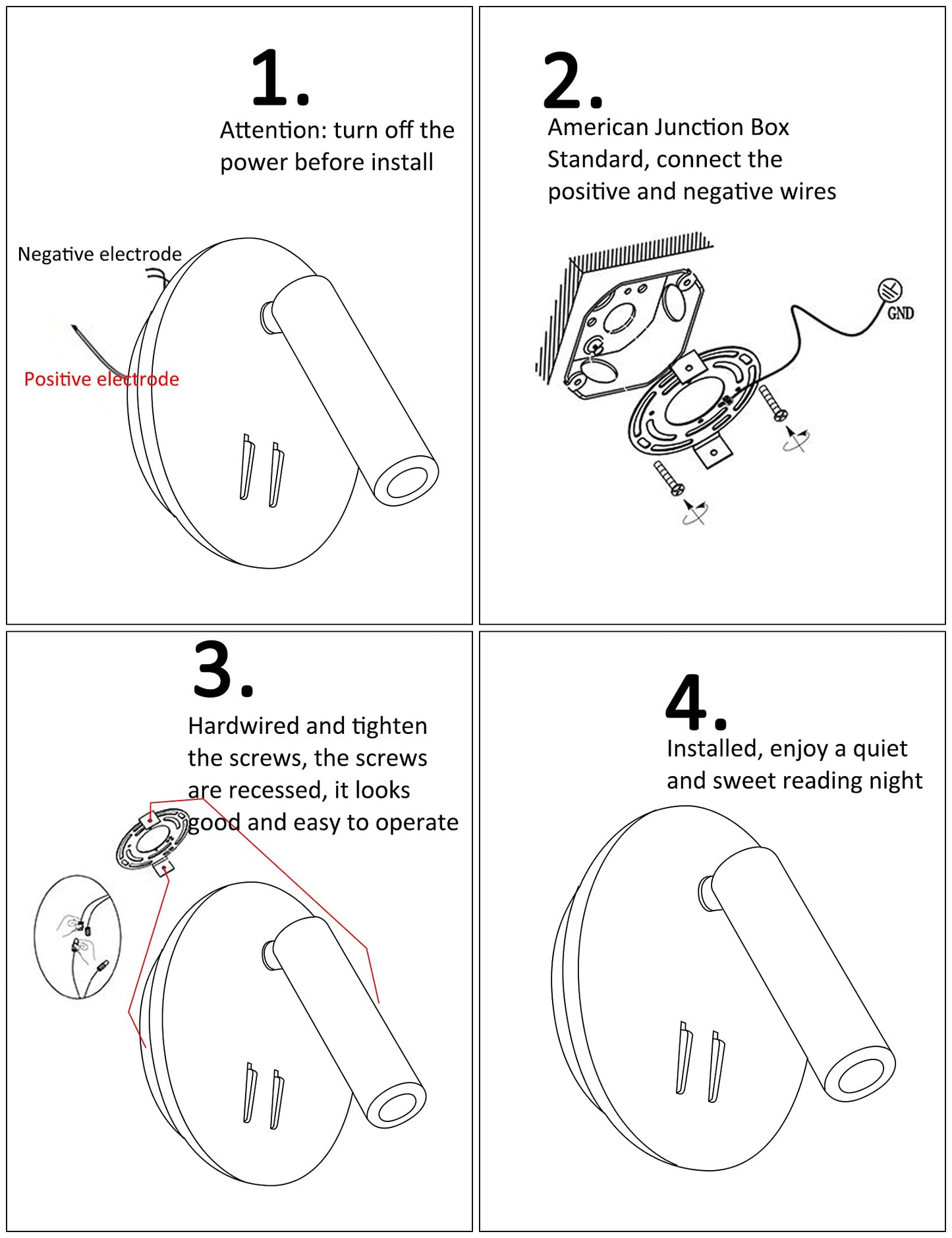 1.

Attention: turn off the power before install

Negative electrode

Positive electrode

2.

American Junction Box Standard, connect the positive and negative wires

GND

3.

Hardwired and tighten the screws, the screws are recessed, it looks good and easy to operate

4.

Installed, enjoy a quiet and sweet reading night