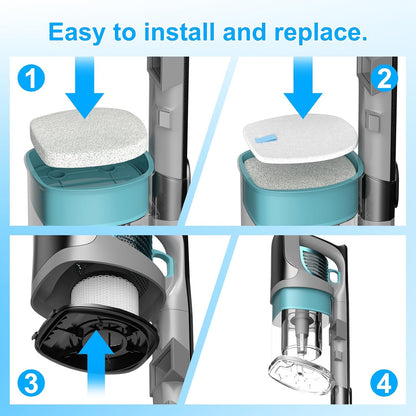 Easy to install and replace.

1

2

3

4