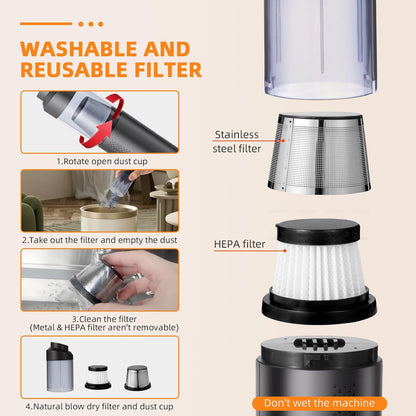 WASHABLE AND REUSABLE FILTER

1.Rotate open dust cup

2.Take out the filter and empty the dust

3.Clean the filter
(Metal & HEPA filter aren't removable)

4.Natural blow dry filter and dust cup

Stainless steel filter

HEPA filter

Don't wet the machine