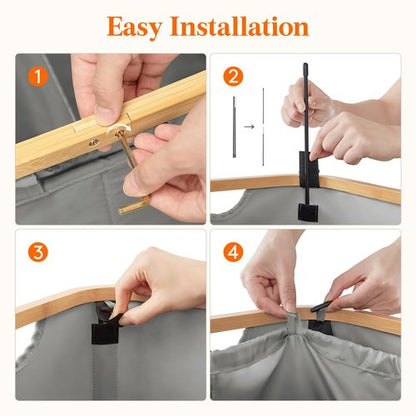 Easy Installation

1

2

3

4