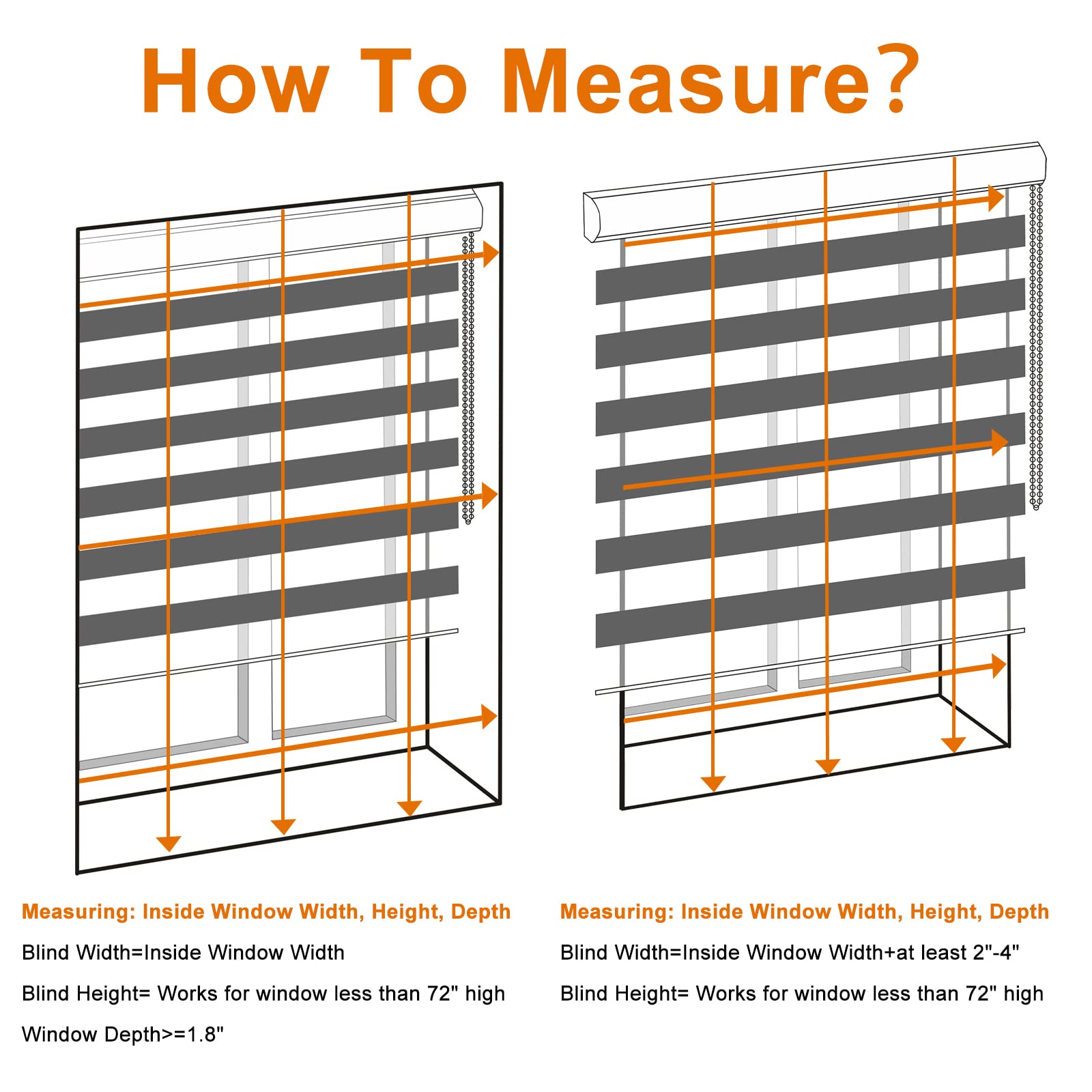 How To Measure?

Measuring: Inside Window Width, Height, Depth

Blind Width=Inside Window Width

Blind Height= Works for window less than 72" high

Window Depth>=1.8"

Measuring: Inside Window Width, Height, Depth

Blind Width=Inside Window Width+at least 2"-4"

Blind Height= Works for window less than 72" high