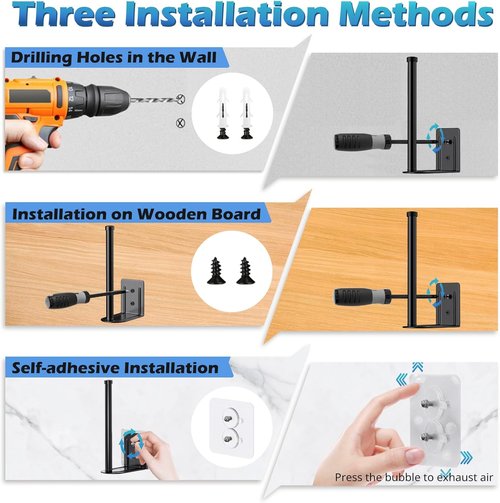 Three Installation Methods

Drilling Holes in the Wall

Installation on Wooden Board

Self-adhesive Installation

Press the bubble to exhaust air