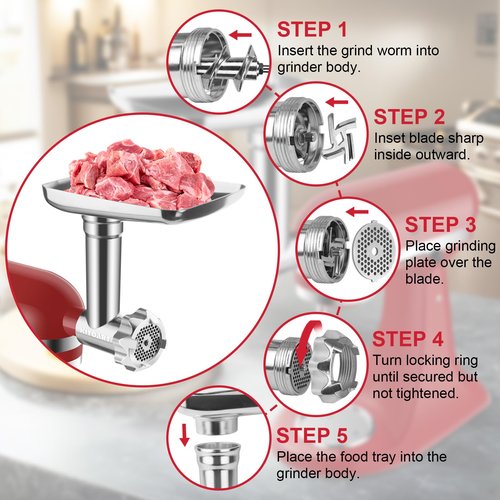 STEP 1
Insert the grind worm into grinder body.

STEP 2
Inset blade sharp inside outward.

STEP 3
Place grinding plate over the blade.

STEP 4
Turn locking ring until secured but not tightened.

STEP 5
Place the food tray into the grinder body.

KITOART