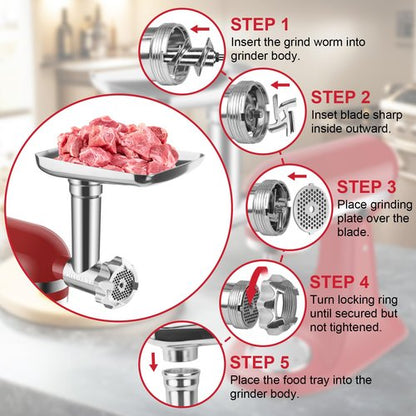 STEP 1
Insert the grind worm into grinder body.

STEP 2
Inset blade sharp inside outward.

STEP 3
Place grinding plate over the blade.

STEP 4
Turn locking ring until secured but not tightened.

STEP 5
Place the food tray into the grinder body.