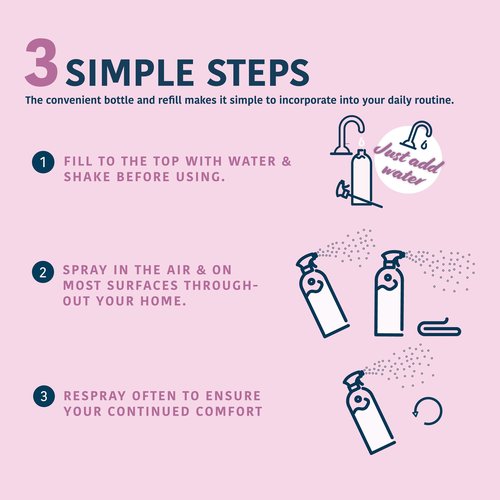 3 SIMPLE STEPS
The convenient bottle and refill makes it simple to incorporate into your daily routine.

1 FILL TO THE TOP WITH WATER & SHAKE BEFORE USING.

Just add water

2 SPRAY IN THE AIR & ON MOST SURFACES THROUGHOUT YOUR HOME.

3 RESPRAY OFTEN TO ENSURE YOUR CONTINUED COMFORT