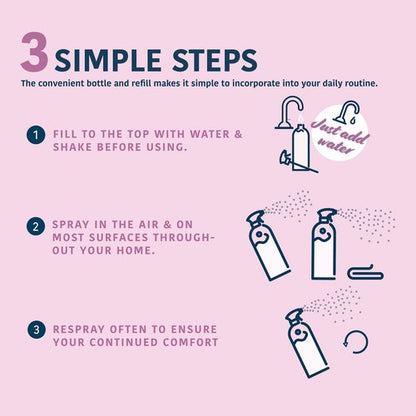 3 SIMPLE STEPS

The convenient bottle and refill makes it simple to incorporate into your daily routine.

1 FILL TO THE TOP WITH WATER & SHAKE BEFORE USING.

Just add water

2 SPRAY IN THE AIR & ON MOST SURFACES THROUGHOUT YOUR HOME.

3 RESPRAY OFTEN TO ENSURE YOUR CONTINUED COMFORT