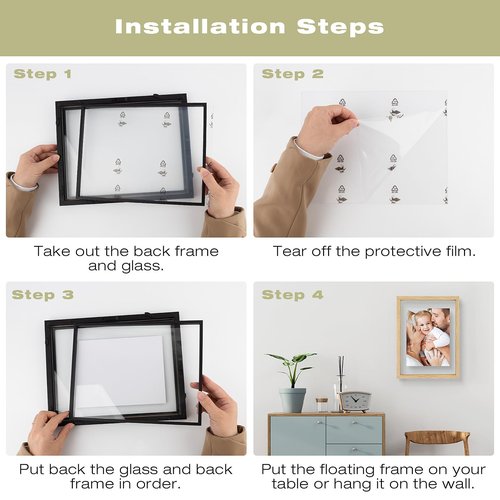 Installation Steps

Step 1

Take out the back frame and glass.

Step 2

Tear off the protective film.

Step 3

Put back the glass and back frame in order.

Step 4

Put the floating frame on your table or hang it on the wall.