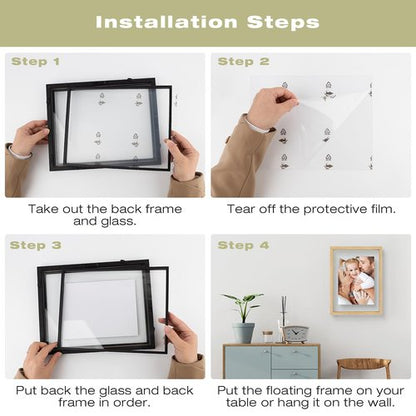 Installation Steps

Step 1

Take out the back frame and glass.

Step 2

Tear off the protective film.

Step 3

Put back the glass and back frame in order.

Step 4

Put the floating frame on your table or hang it on the wall.