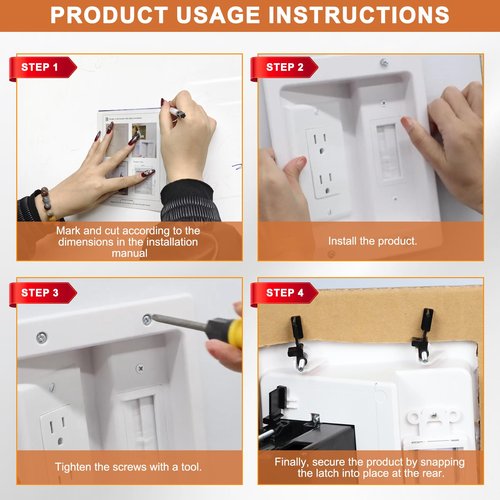 PRODUCT USAGE INSTRUCTIONS

STEP 1

Mark and cut according to the dimensions in the installation manual

STEP 2

Install the product.

STEP 3

Tighten the screws with a tool.

STEP 4

Finally, secure the product by snapping the latch into place at the rear.