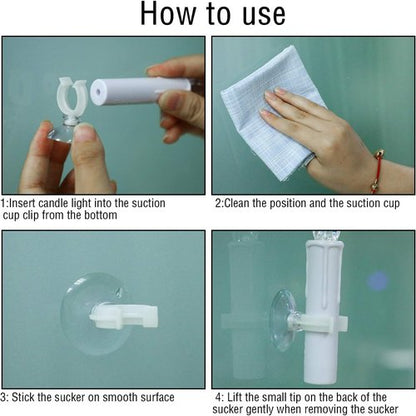 How to use

1:Insert candle light into the suction cup clip from the bottom

2:Clean the position and the suction cup

3: Stick the sucker on smooth surface

4: Lift the small tip on the back of the sucker gently when removing the sucker