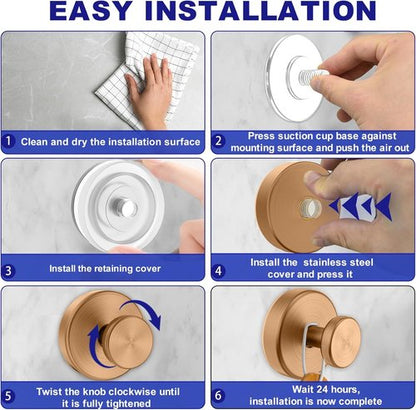 EASY INSTALLATION

1 Clean and dry the installation surface

2 Press suction cup base against mounting surface and push the air out

3 Install the retaining cover

4 Install the stainless steel cover and press it

5 Twist the knob clockwise until it is fully tightened

6 Wait 24 hours, installation is now complete