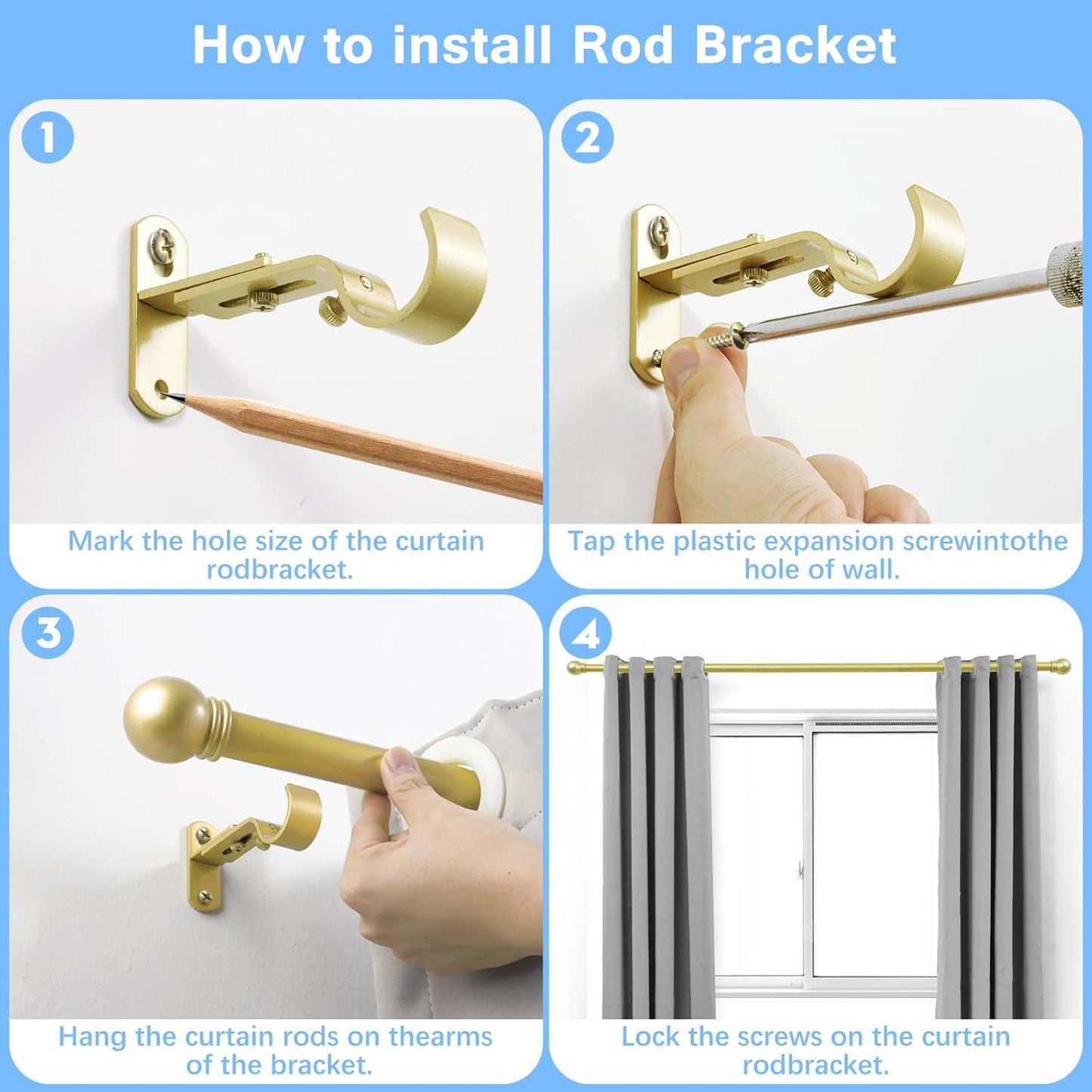 How to install Rod Bracket

1

Mark the hole size of the curtain rodbracket.

2

Tap the plastic expansion screwintothe hole of wall.

3

Hang the curtain rods on thearms of the bracket.

4

Lock the screws on the curtain rodbracket.