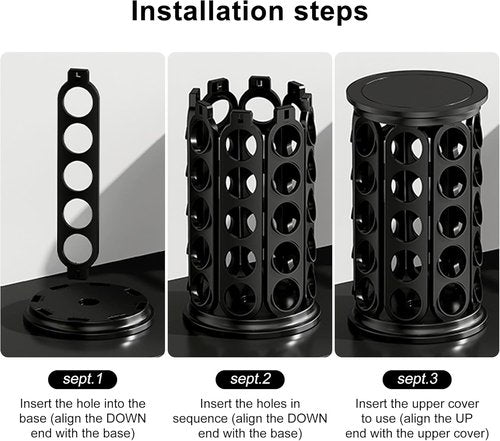 Installation steps

sept.1

Insert the hole into the base (align the DOWN end with the base)

sept.2

Insert the holes in sequence (align the DOWN end with the base)

sept.3

Insert the upper cover to use (align the UP end with the upper cover)