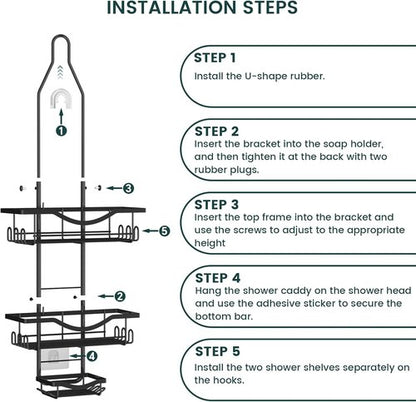 INSTALLATION STEPS

1

3

5

2

4

STEP 1
Install the U-shape rubber.

STEP 2
Insert the bracket into the soap holder, and then tighten it at the back with two rubber plugs.

STEP 3
Insert the top frame into the bracket and use the screws to adjust to the appropriate height

STEP 4
Hang the shower caddy on the shower head and use the adhesive sticker to secure the bottom bar.

STEP 5
Install the two shower shelves separately on the hooks.