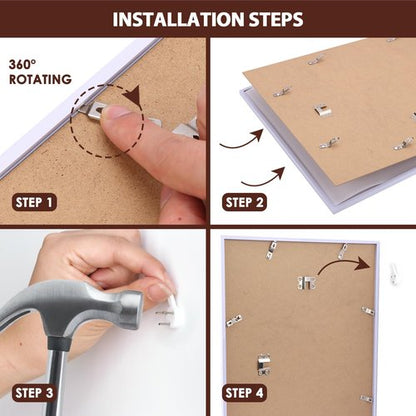 INSTALLATION STEPS

360°
ROTATING

STEP 1

STEP 2

STEP 3

STEP 4