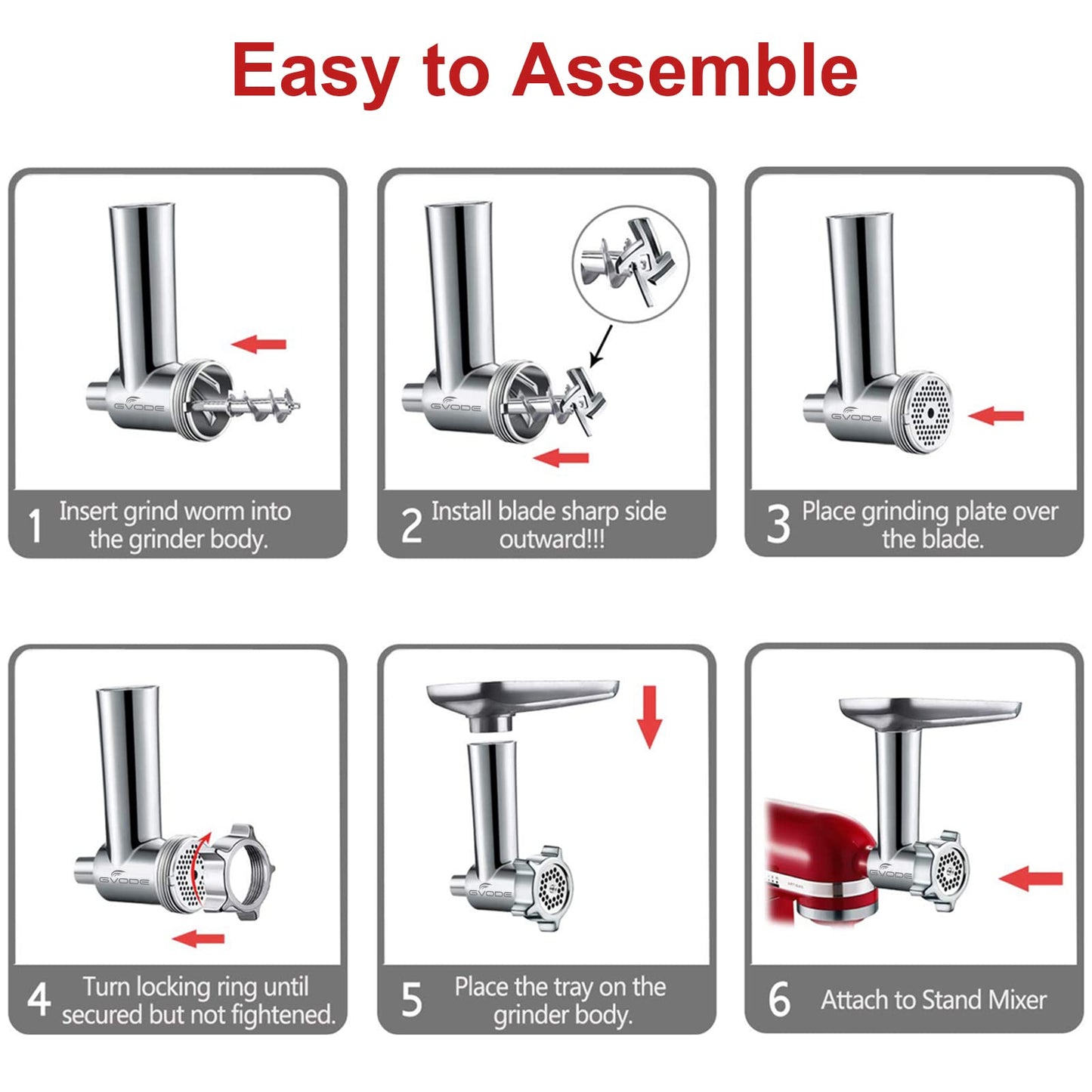 Easy to Assemble

GVODE

1 Insert grind worm into the grinder body.

GVODE

2 Install blade sharp side outward!!!

GVODE

3 Place grinding plate over the blade.

GVODE

4 Turn locking ring until secured but not fightened.

GVODE

5 Place the tray on the grinder body.

GVODE

6 Attach to Stand Mixer