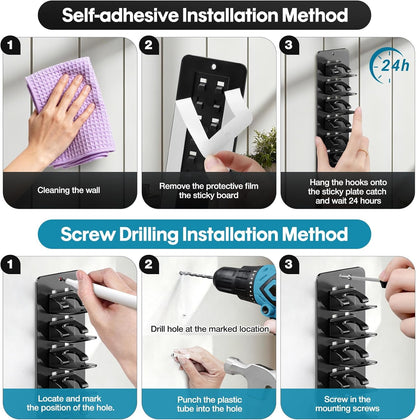 Self-adhesive Installation Method

1

Cleaning the wall

2

Remove the protective film the sticky board

3

24h

Hang the hooks onto the sticky plate catch and wait 24 hours

Screw Drilling Installation Method

1

Locate and mark the position of the hole.

2

Drill hole at the marked location

Punch the plastic tube into the hole

3

Screw in the mounting screws