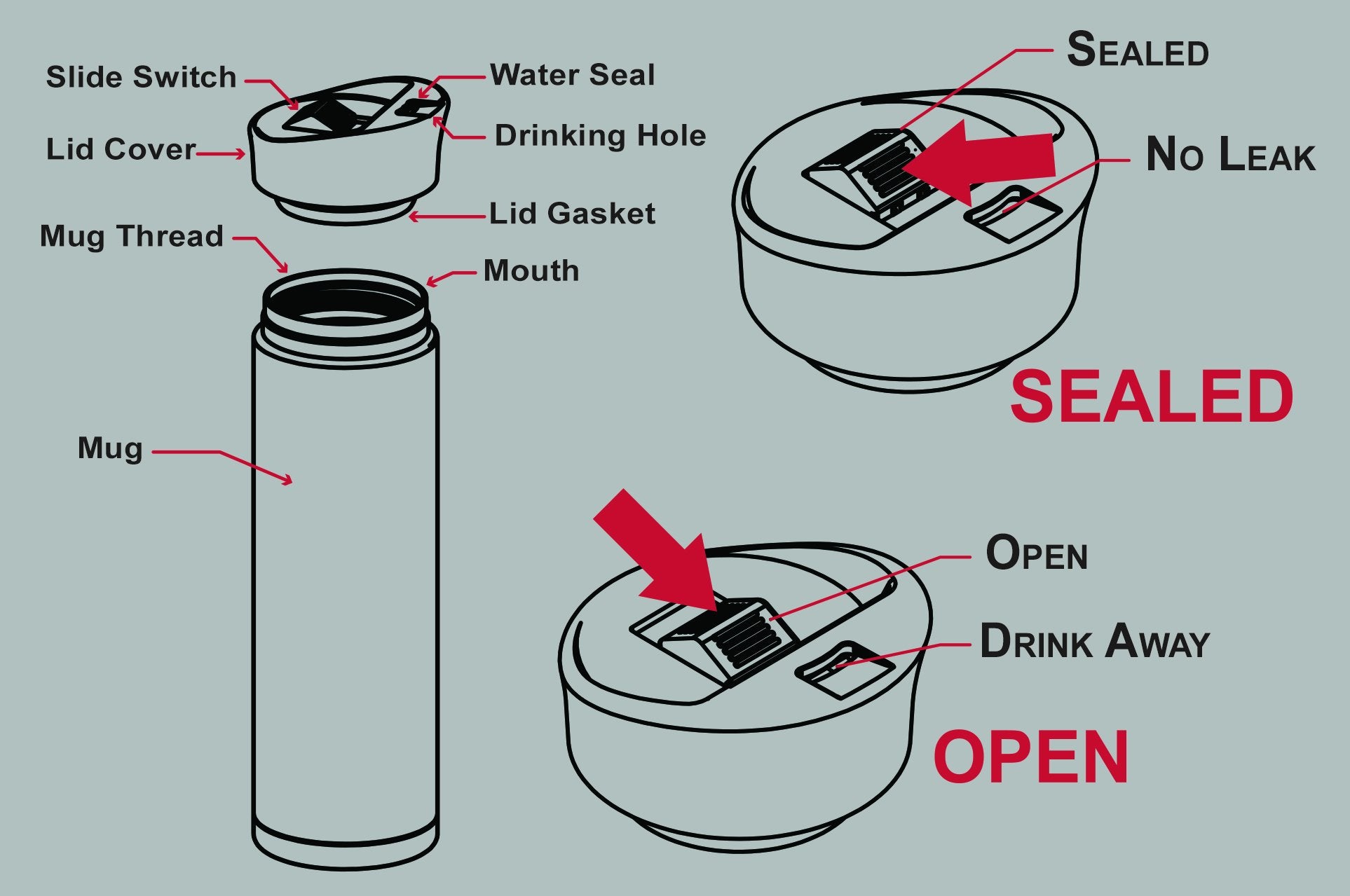 Slide Switch
Water Seal
Lid Cover
Drinking Hole
Lid Gasket
Mug Thread
Mouth
Mug

SEALED
NO LEAK
SEALED

OPEN
DRINK AWAY
OPEN