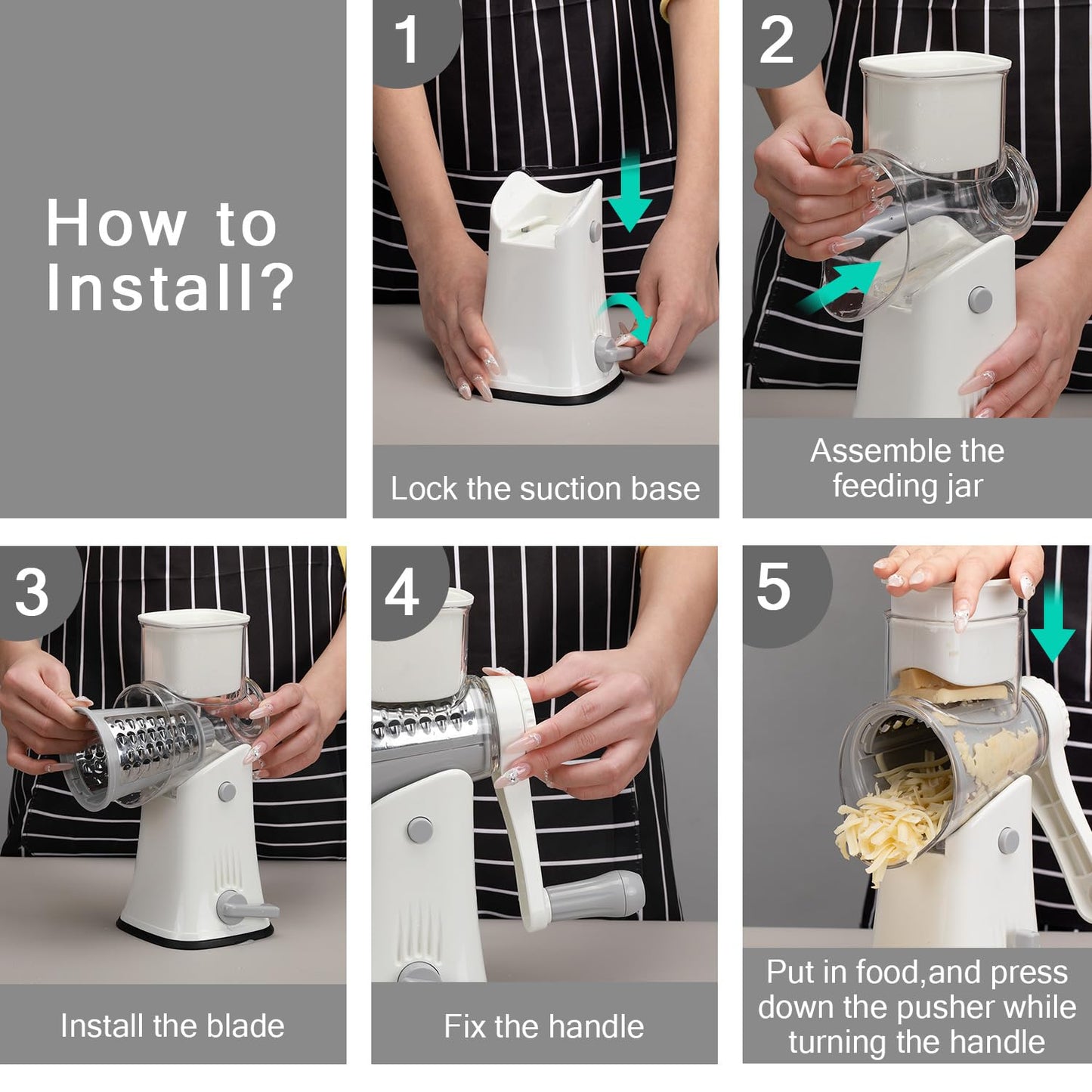 How to Install?

1

Lock the suction base

2

Assemble the feeding jar

3

Install the blade

4

Fix the handle

5

Put in food,and press down the pusher while turning the handle