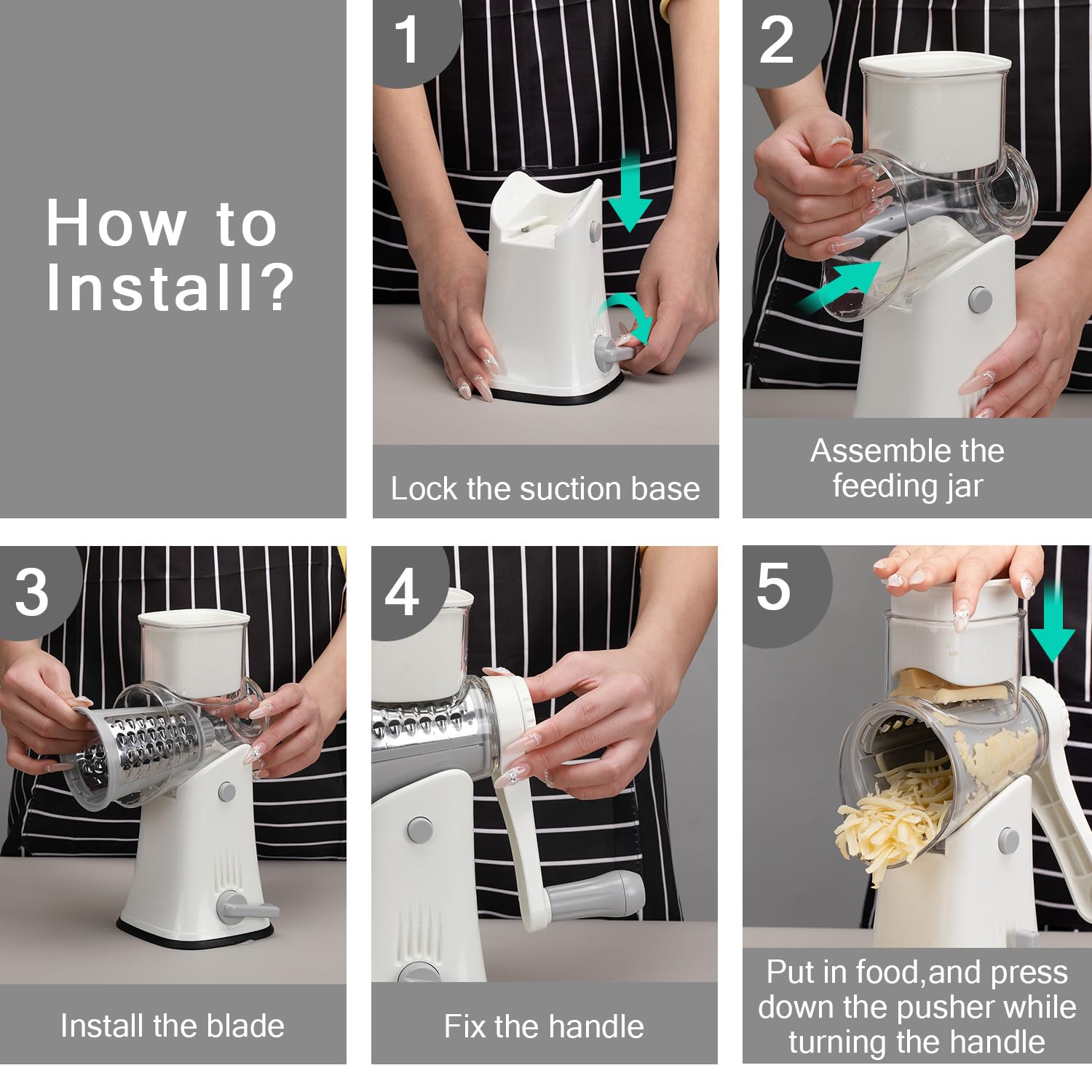 How to Install?

1

Lock the suction base

2

Assemble the feeding jar

3

Install the blade

4

Fix the handle

5

Put in food,and press down the pusher while turning the handle