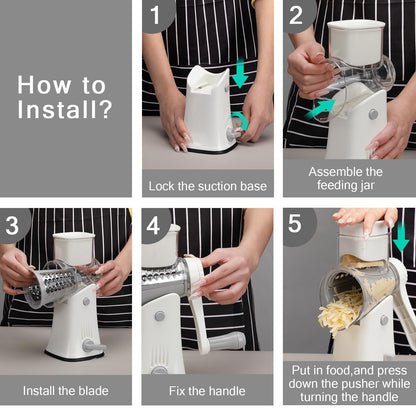 How to Install?

1

Lock the suction base

2

Assemble the feeding jar

3

Install the blade

4

Fix the handle

5

Put in food,and press down the pusher while turning the handle