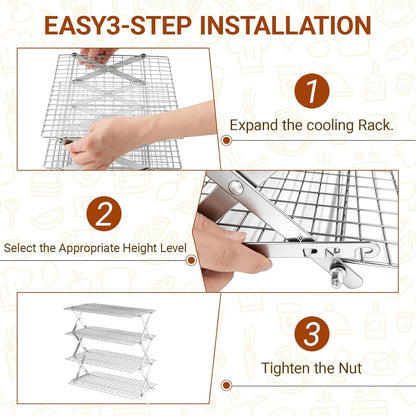 EASY3-STEP INSTALLATION

1

Expand the cooling Rack.

2

Select the Appropriate Height Level

3

Tighten the Nut