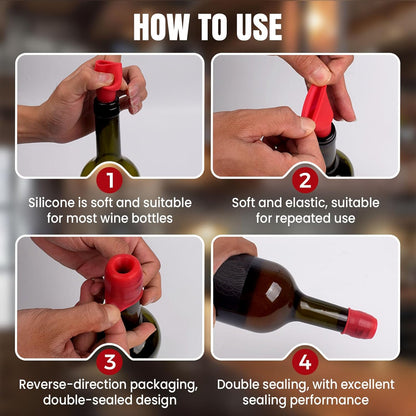 HOW TO USE

1
Silicone is soft and suitable for most wine bottles

2
Soft and elastic, suitable for repeated use

3
Reverse-direction packaging, double-sealed design

4
Double sealing, with excellent sealing performance