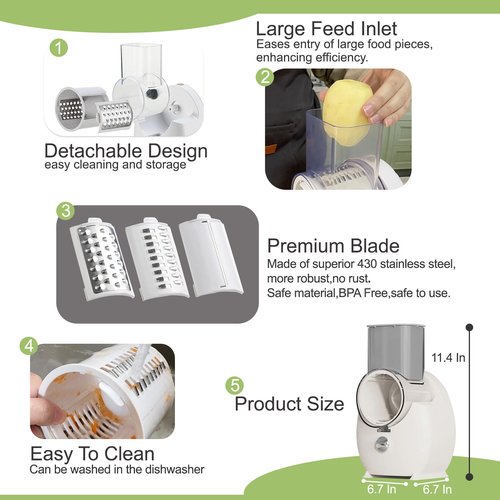 1

Detachable Design
easy cleaning and storage

Large Feed Inlet
Eases entry of large food pieces, enhancing efficiency.

2

3

Premium Blade
Made of superior 430 stainless steel, more robust,no rust.
Safe material,BPA Free,safe to use.

4

Easy To Clean
Can be washed in the dishwasher

5

Product Size

11.4 In

6.7 In

6.7 In