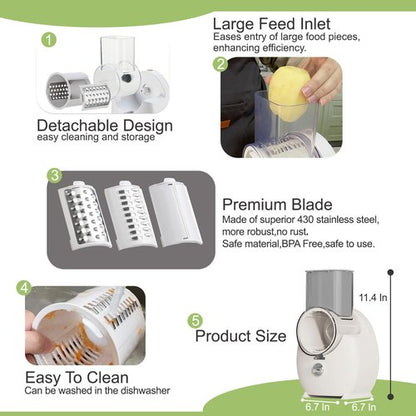 1

Detachable Design
easy cleaning and storage

Large Feed Inlet
Eases entry of large food pieces, enhancing efficiency.

2

3

Premium Blade
Made of superior 430 stainless steel, more robust,no rust.
Safe material,BPA Free,safe to use.

4

Easy To Clean
Can be washed in the dishwasher

5

Product Size

11.4 In

6.7 In

6.7 In