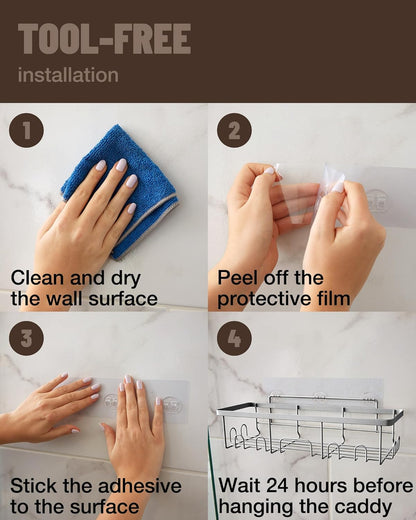 TOOL-FREE
installation

1
Clean and dry the wall surface

2
Peel off the protective film

3
Stick the adhesive to the surface

4
Wait 24 hours before hanging the caddy