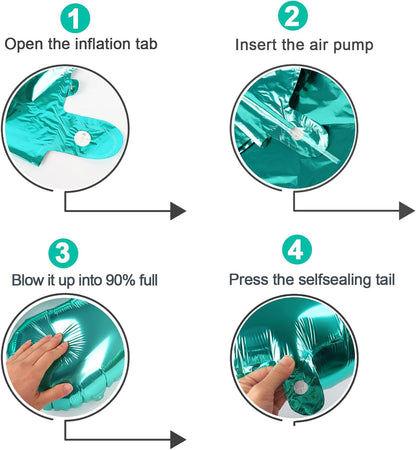 1
Open the inflation tab

2
Insert the air pump

3
Blow it up into 90% full

4
Press the selfsealing tail