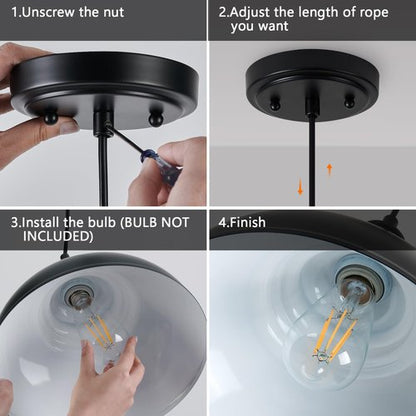 1.Unscrew the nut

2.Adjust the length of rope you want

3.Install the bulb (BULB NOT INCLUDED)

4.Finish