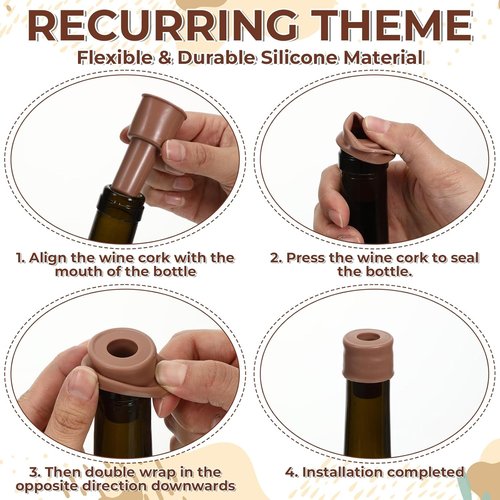 RECURRING THEME

Flexible & Durable Silicone Material

1. Align the wine cork with the mouth of the bottle

2. Press the wine cork to seal the bottle.

3. Then double wrap in the opposite direction downwards

4. Installation completed