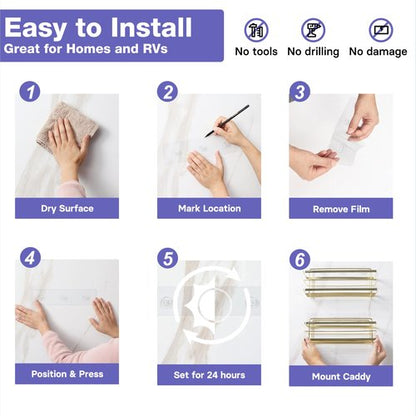 Easy to Install
Great for Homes and RVs

No tools
No drilling
No damage

1
Dry Surface

2
Mark Location

3
Remove Film

4
Position & Press

5
Set for 24 hours

6
Mount Caddy