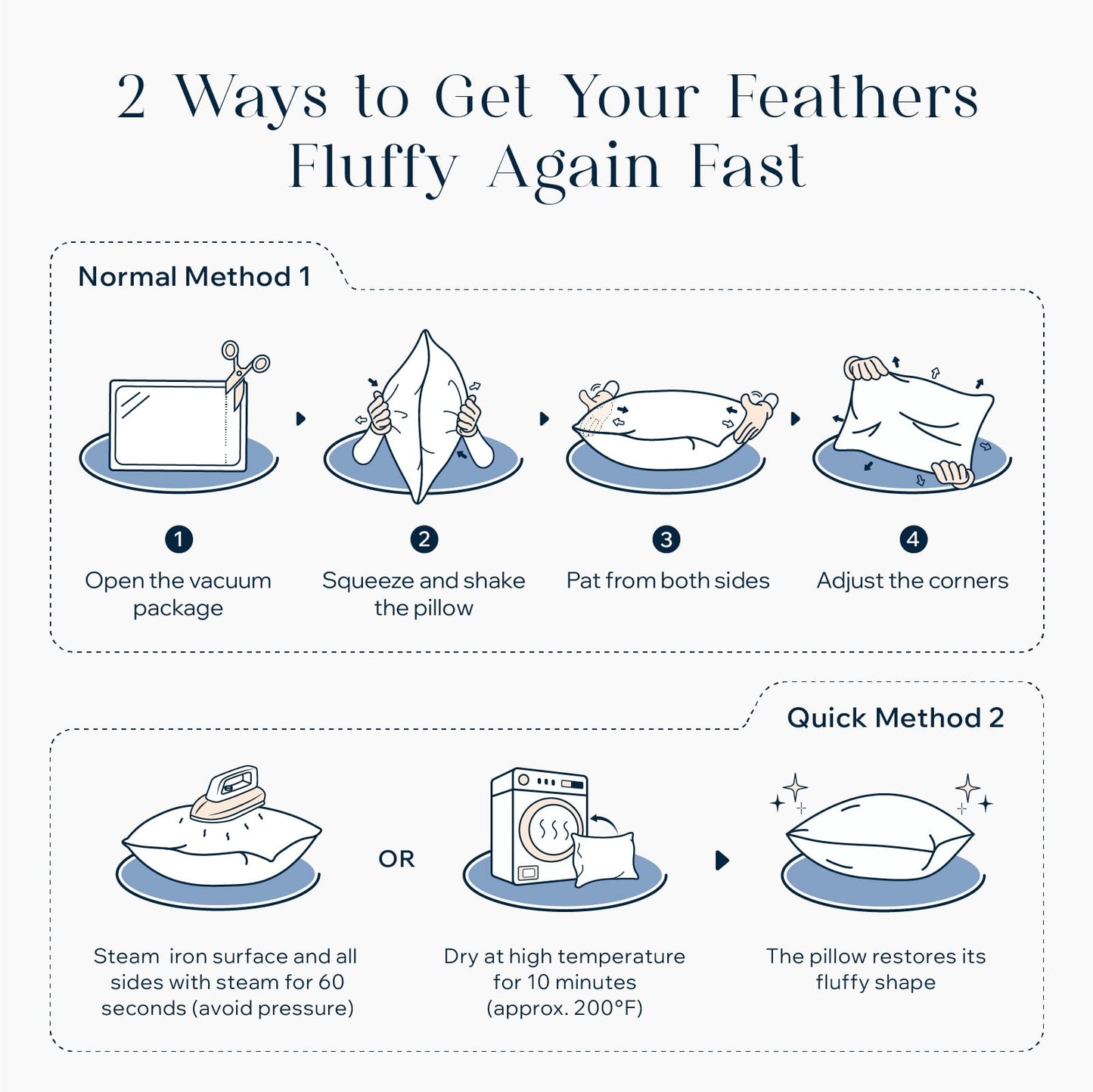 2 Ways to Get Your Feathers Fluffy Again Fast

Normal Method 1

1
Open the vacuum package

2
Squeeze and shake the pillow

3
Pat from both sides

4
Adjust the corners

Quick Method 2

Steam iron surface and all sides with steam for 60 seconds (avoid pressure)

OR

Dry at high temperature for 10 minutes (approx. 200°F)

The pillow restores its fluffy shape