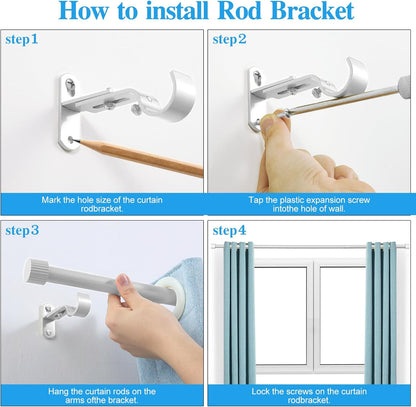 How to install Rod Bracket

step1

Mark the hole size of the curtain rodbracket.

step2

Tap the plastic expansion screw intothe hole of wall.

step3

Hang the curtain rods on the arms ofthe bracket.

step4

Lock the screws on the curtain rodbracket.