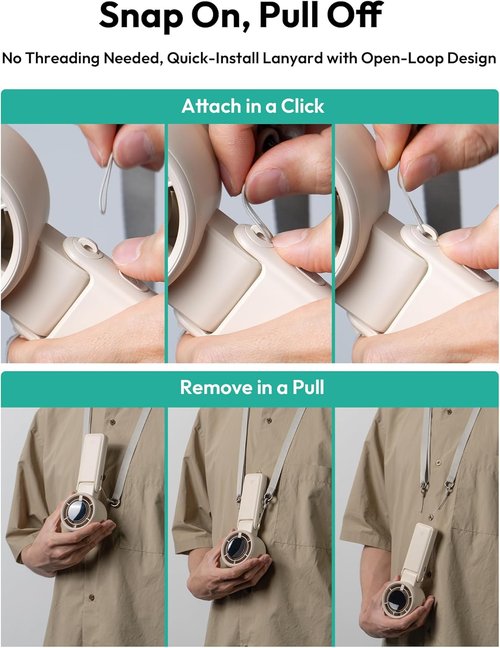 Snap On, Pull Off

No Threading Needed, Quick-Install Lanyard with Open-Loop Design

Attach in a Click

Remove in a Pull