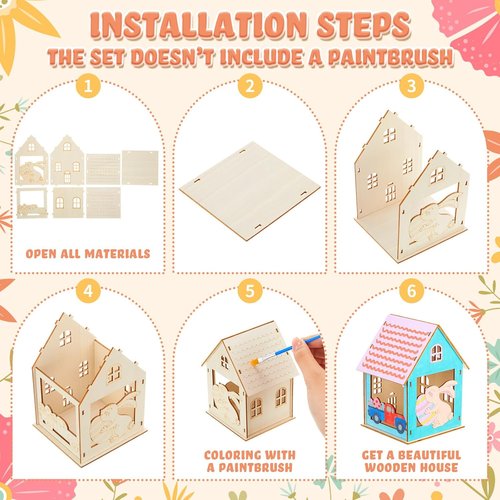 INSTALLATION STEPS
THE SET DOESN'T INCLUDE A PAINTBRUSH

1
OPEN ALL MATERIALS

2

3

4

5
COLORING WITH A PAINTBRUSH

6
GET A BEAUTIFUL WOODEN HOUSE