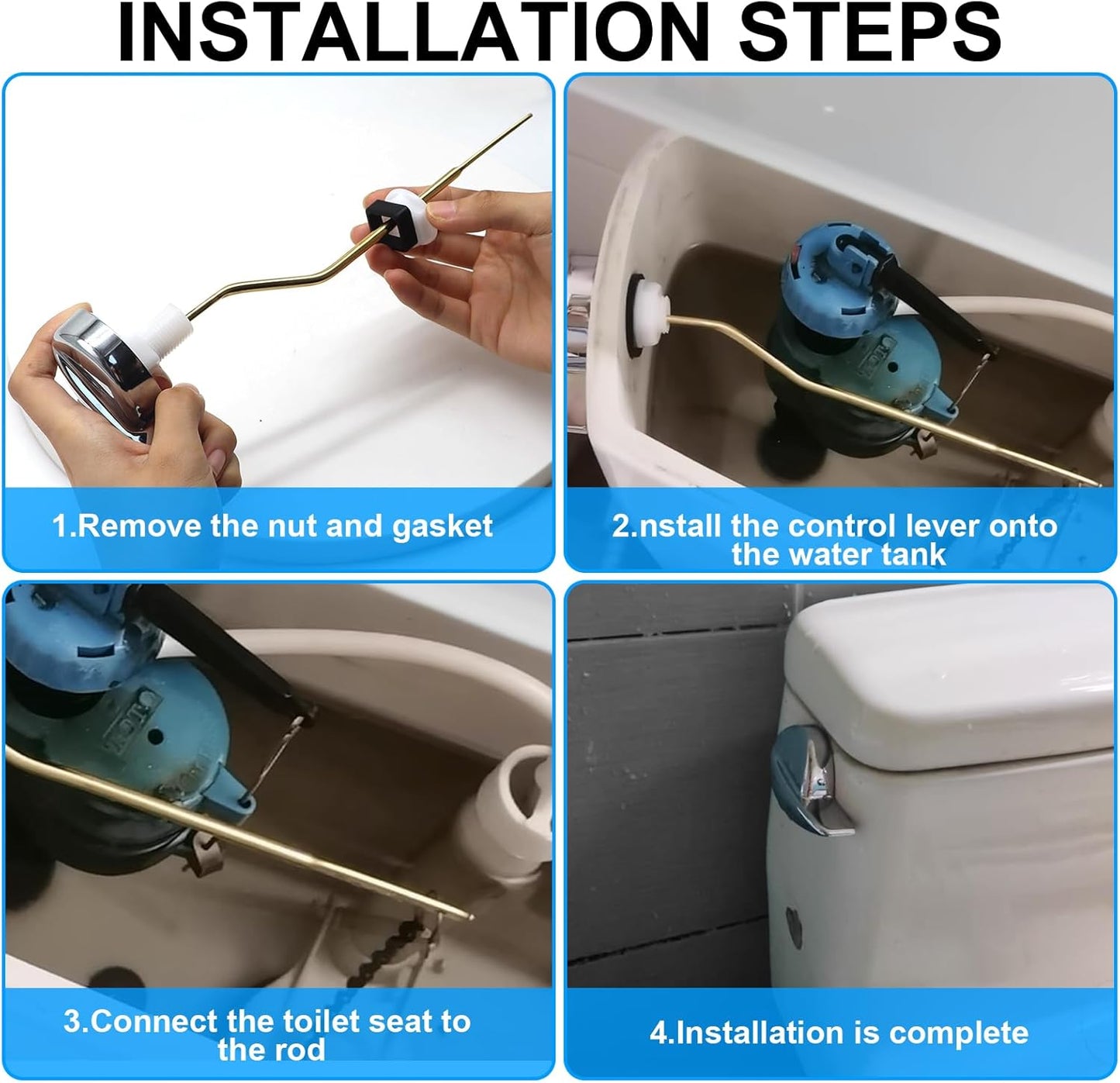 INSTALLATION STEPS

1.Remove the nut and gasket

2.nstall the control lever onto the water tank

3.Connect the toilet seat to the rod

4.Installation is complete