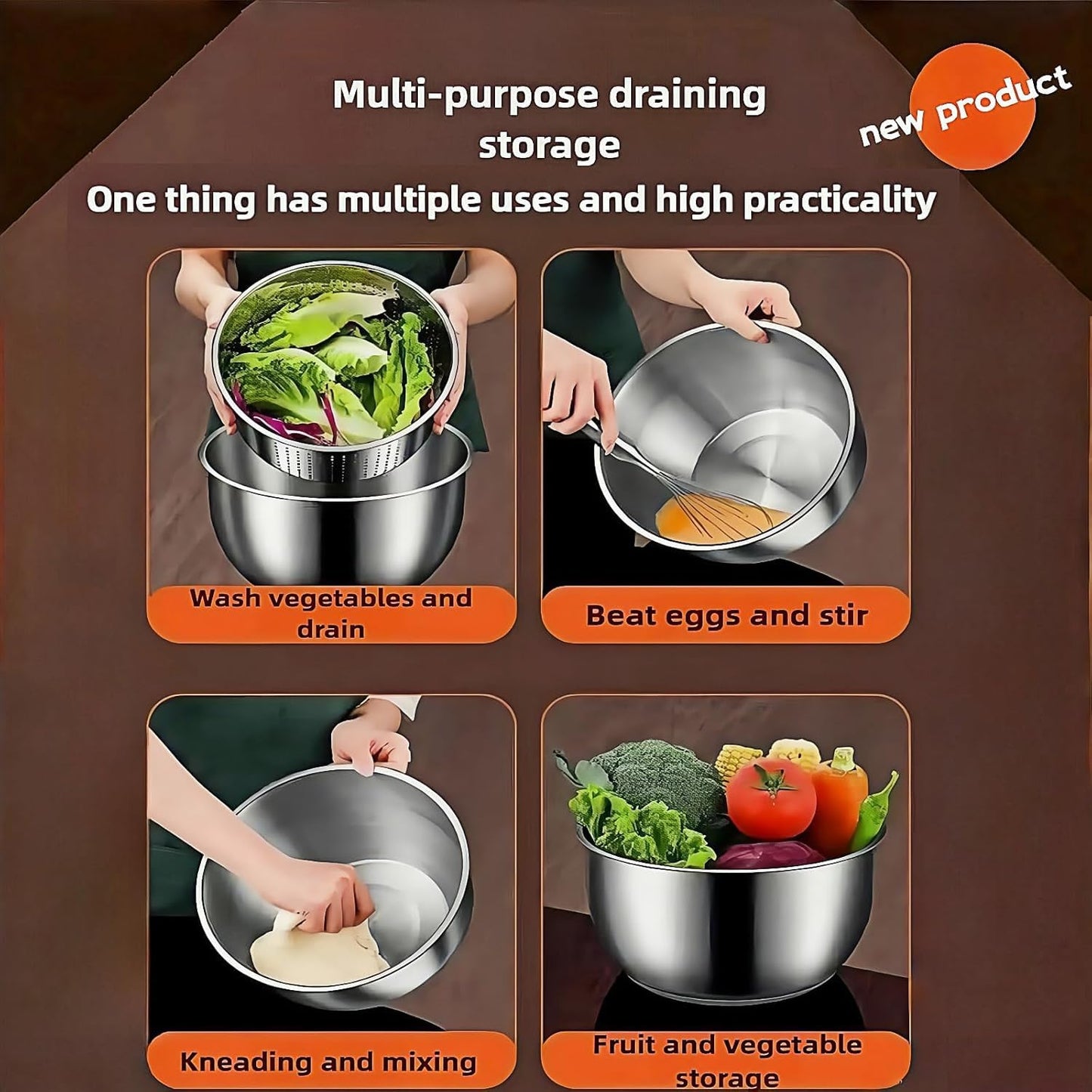 Multi-purpose draining storage

new product

One thing has multiple uses and high practicality

Wash vegetables and drain

Beat eggs and stir

Kneading and mixing

Fruit and vegetable storage